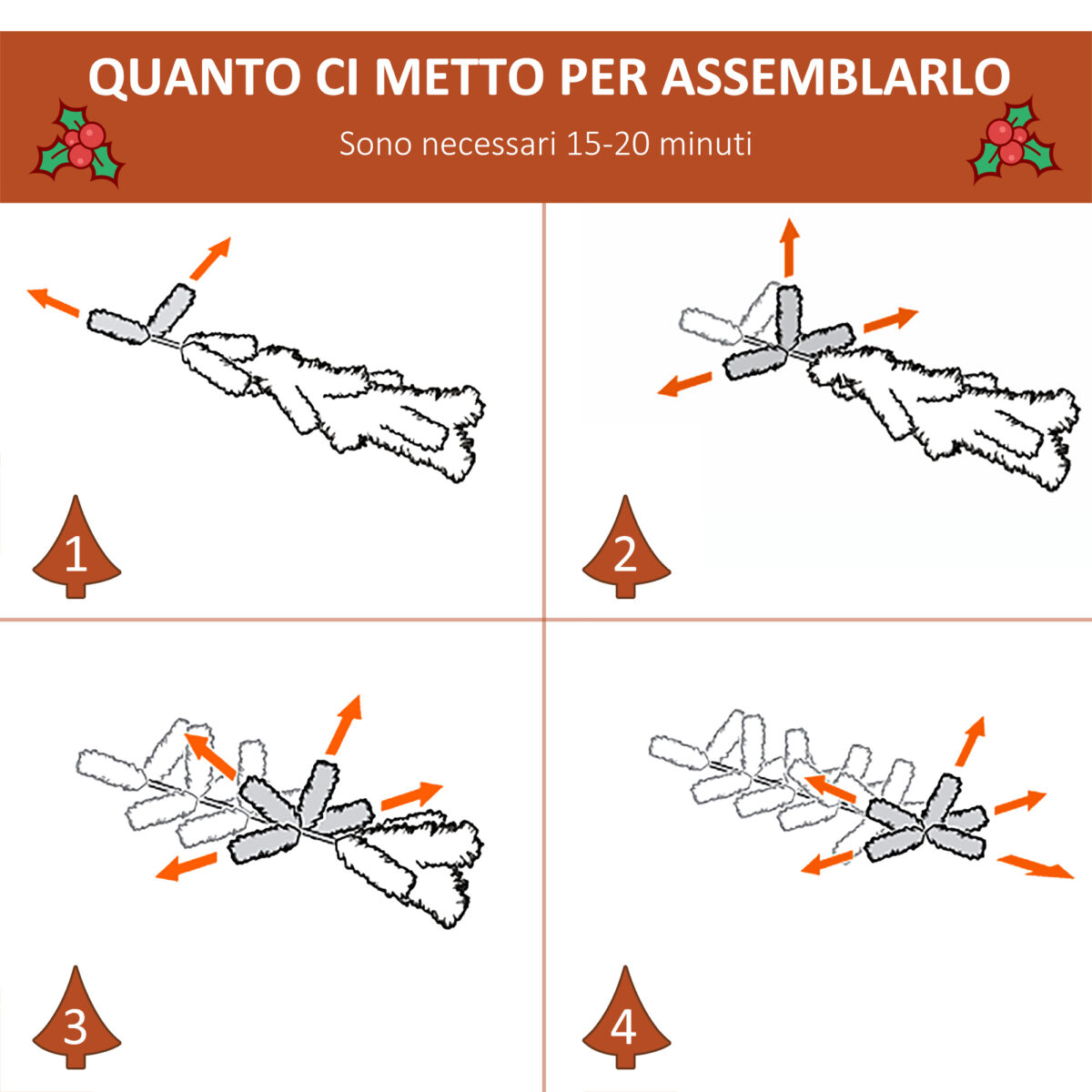 QUANTO CI METTO PER ASSEMBLARLO

Sono necessari 15-20 minuti

1

2

3

4