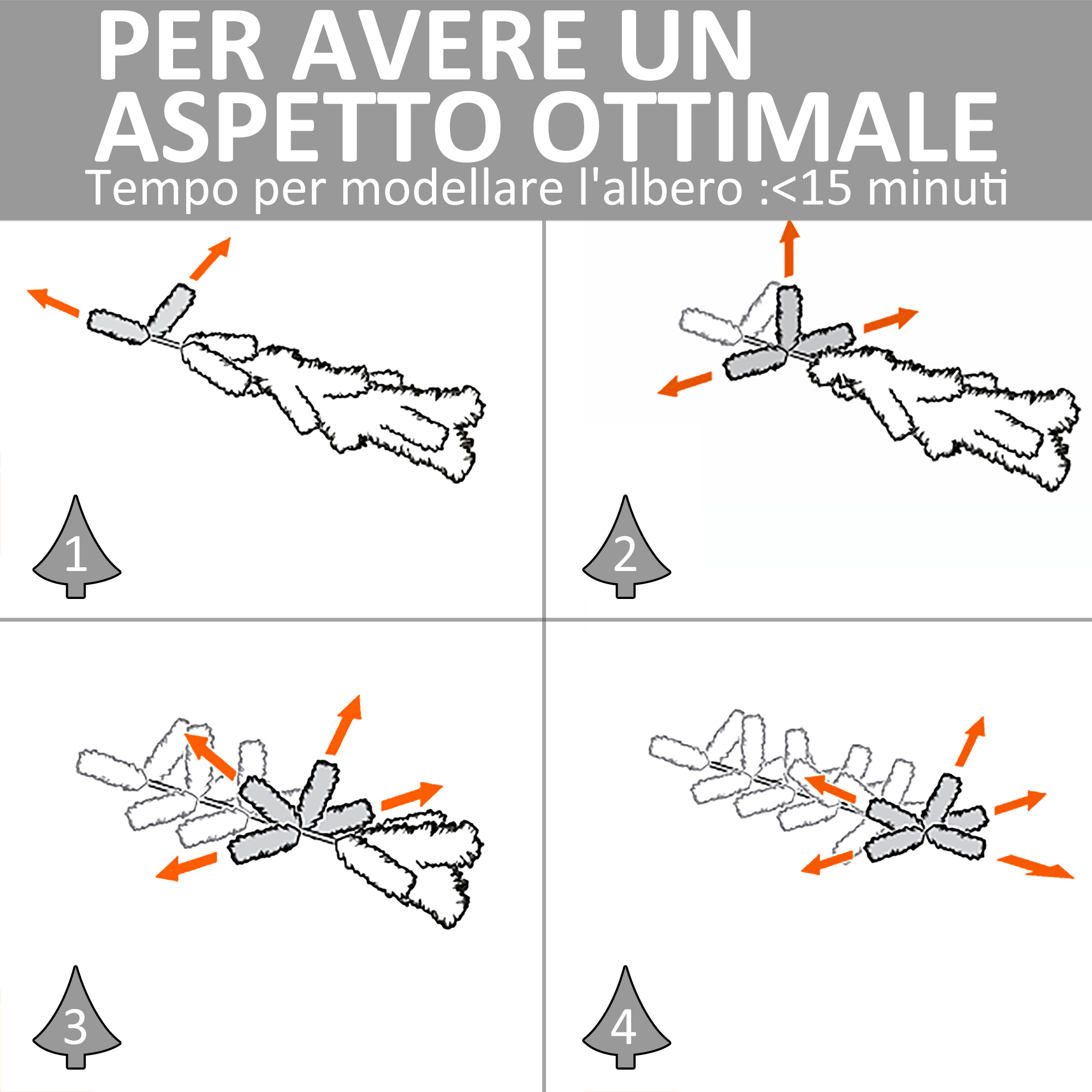 PER AVERE UN ASPETTO OTTIMALE

Tempo per modellare l'albero :<15 minuti

1

2

3

4