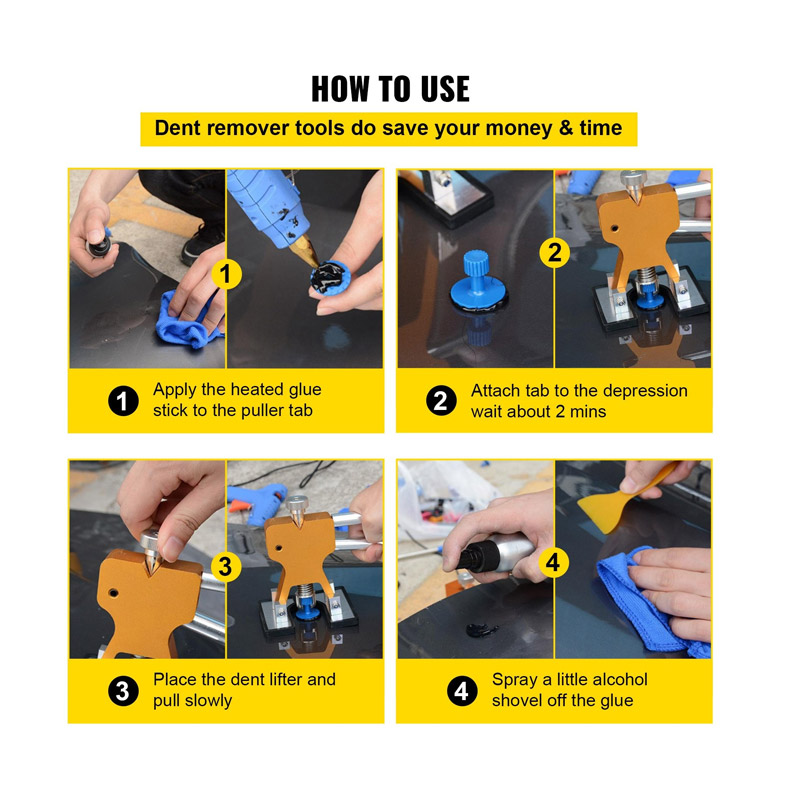 HOW TO USE

Dent remover tools do save your money & time

1

1 Apply the heated glue stick to the puller tab

2

2 Attach tab to the depression wait about 2 mins

3

3 Place the dent lifter and pull slowly

4

4 Spray a little alcohol shovel off the glue