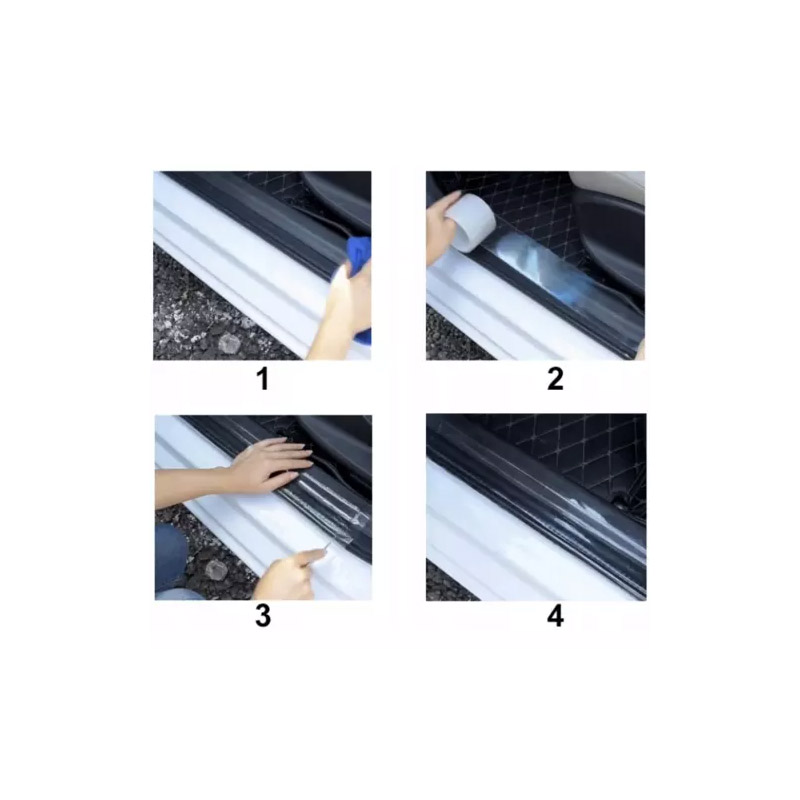 1

2

3

4